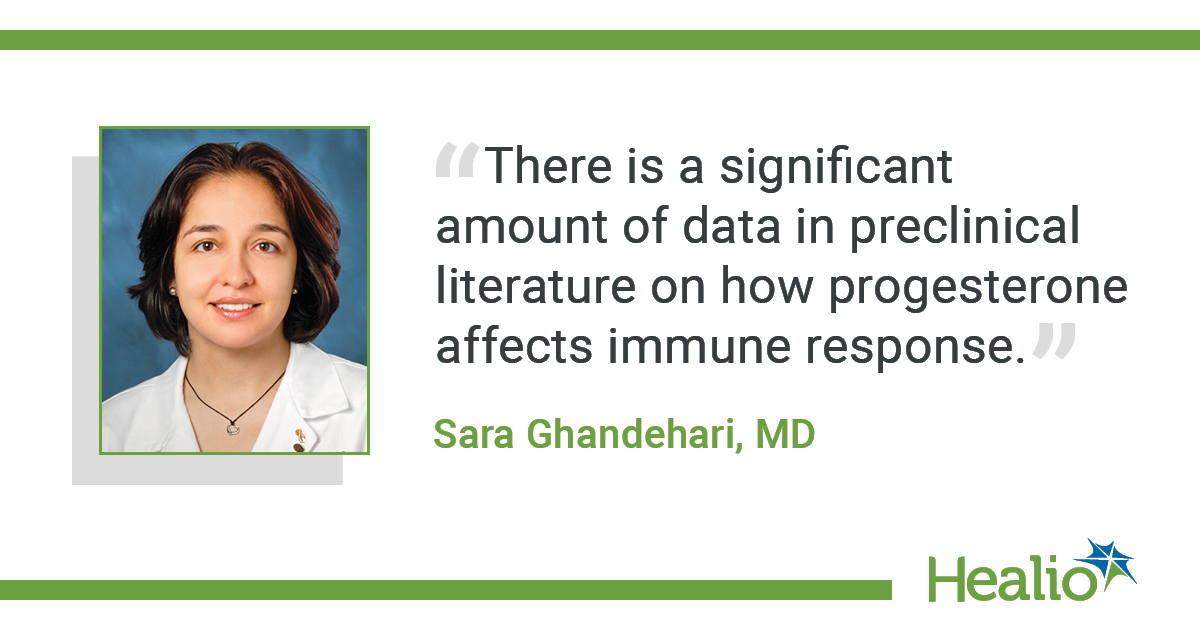 “There is a significant amount of data in preclinical literature on how progesterone affects immune response.”

Sara Ghandehari, MD

Healio